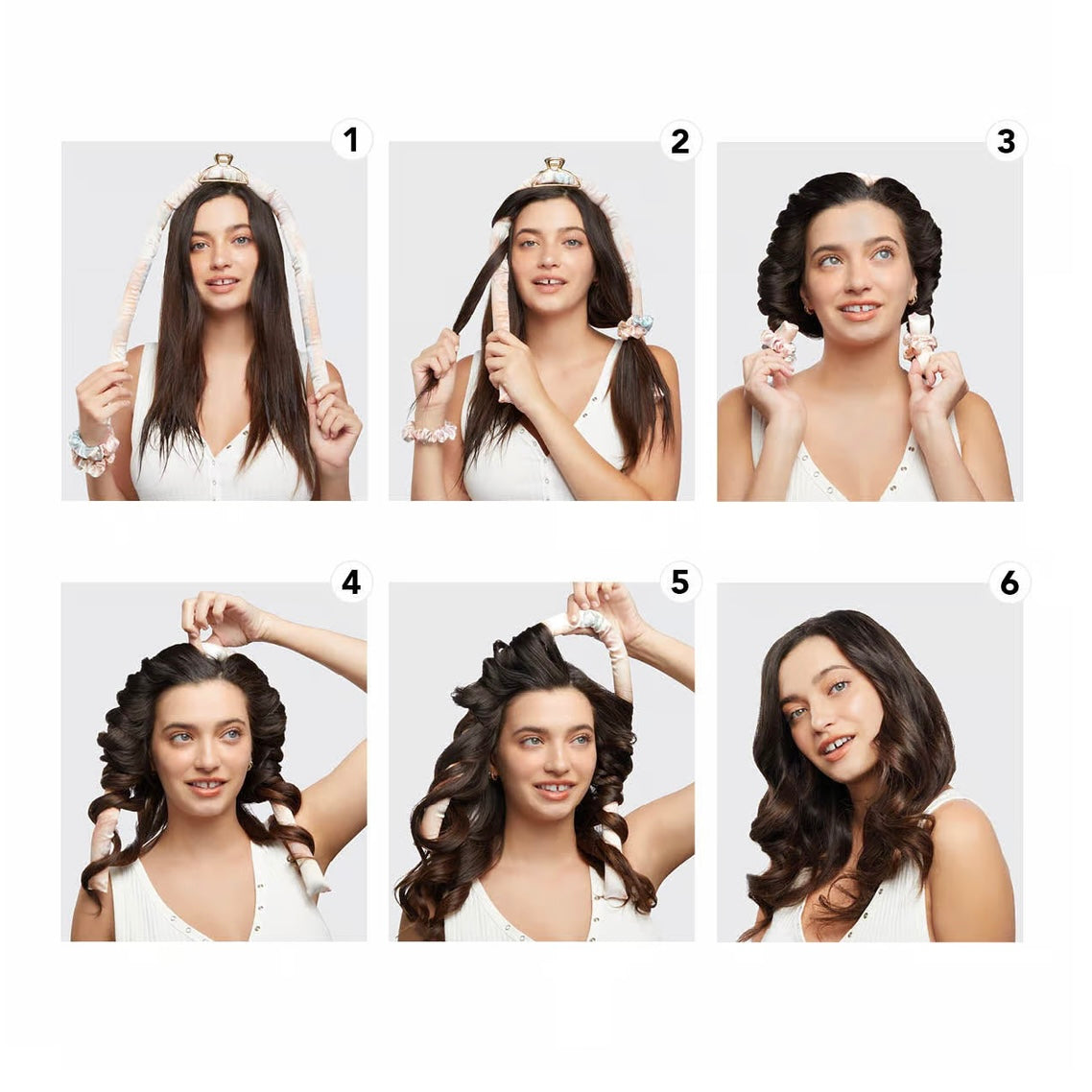 1
2
3
4
5
6